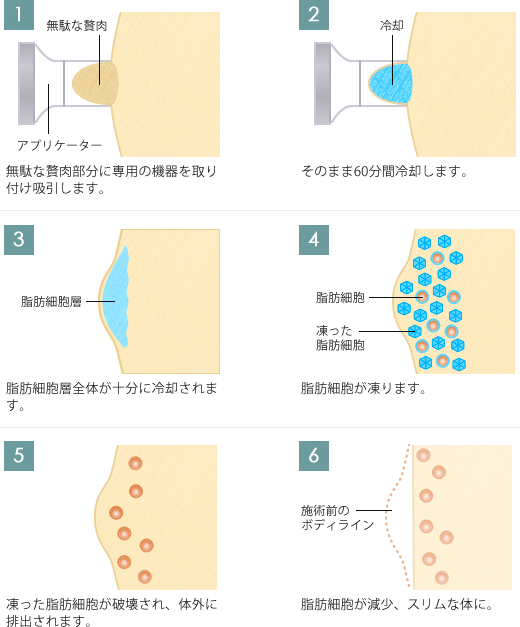 1

無駄な贅肉

アプリケーター

無駄な贅肉部分に専用の機器を取り付け吸引します。

2

冷却

そのまま60分間冷却します。

3

脂肪細胞層

脂肪細胞層全体が十分に冷却されます。

4

脂肪細胞

凍った脂肪細胞

脂肪細胞が凍ります。

5

凍った脂肪細胞が破壊され、体外に排出されます。

6

施術前のボディライン

脂肪細胞が減少、スリムな体に。